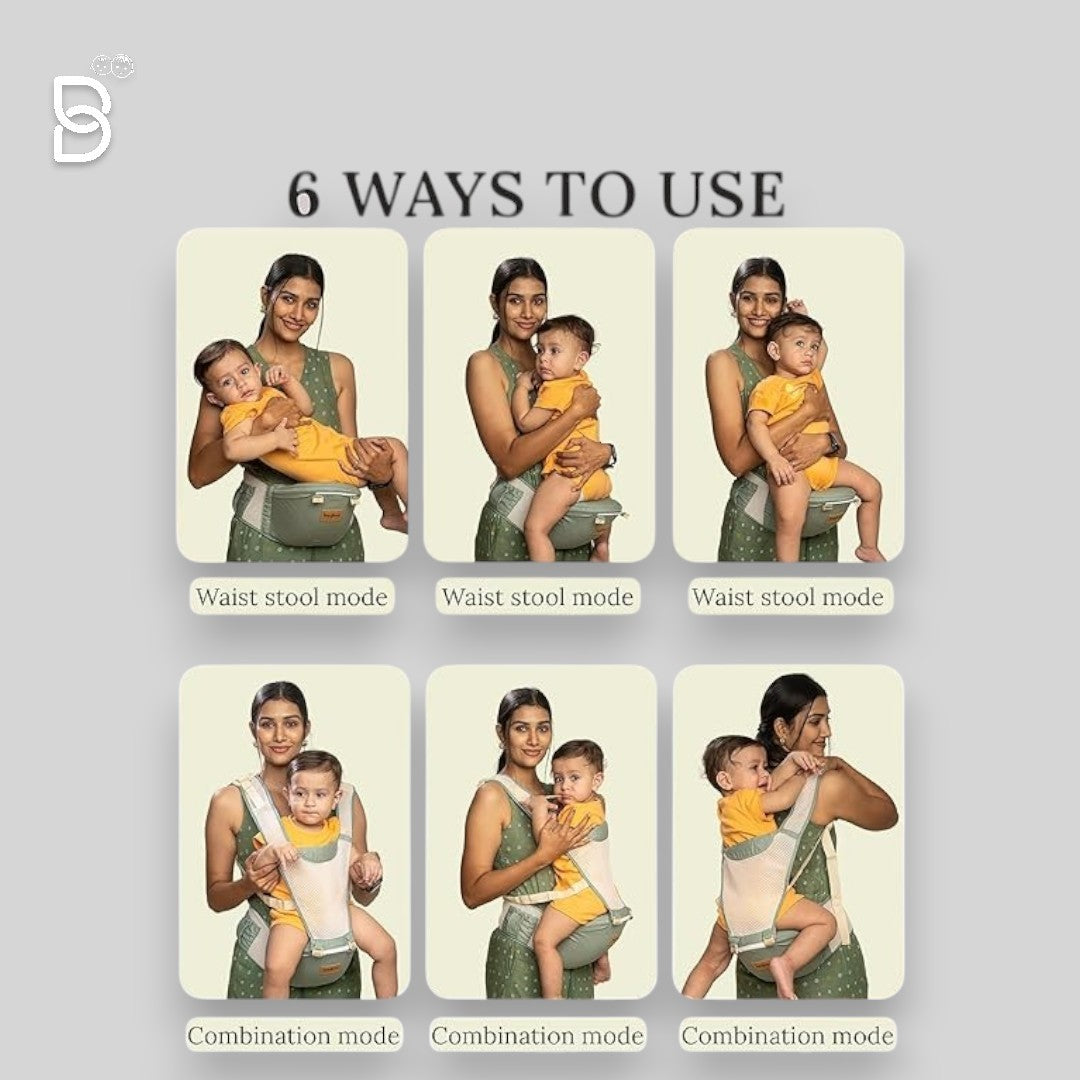 6 WAYS TO USE

Waist stool mode

Waist stool mode

Waist stool mode

Combination mode

Combination mode

Combination mode